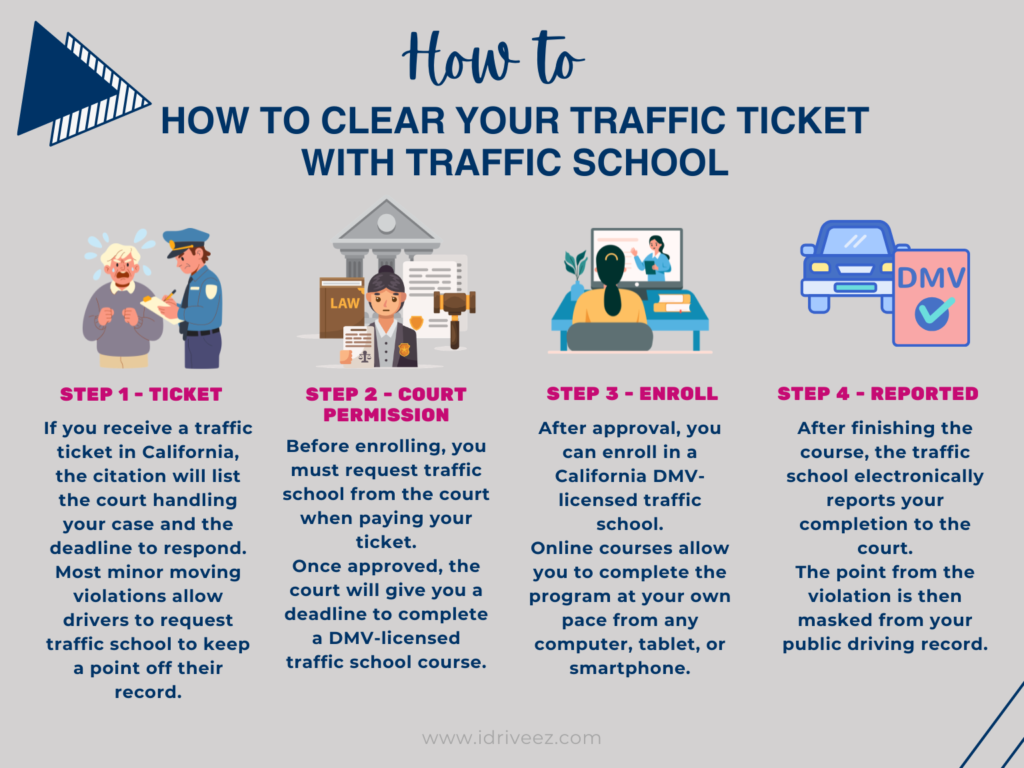 How to

HOW TO CLEAR YOUR TRAFFIC TICKET WITH TRAFFIC SCHOOL

LAW

DMV

STEP 1 - TICKET

If you receive a traffic ticket in California, the citation will list the court handling your case and the deadline to respond. Most minor moving violations allow drivers to request traffic school to keep a point off their record.

STEP 2 - COURT PERMISSION

Before enrolling, you must request traffic school from the court when paying your ticket. Once approved, the court will give you a deadline to complete a DMV-licensed traffic school course.

STEP 3 - ENROLL

After approval, you can enroll in a California DMV-licensed traffic school. Online courses allow you to complete the program at your own pace from any computer, tablet, or smartphone.

STEP 4 - REPORTED

After finishing the course, the traffic school electronically reports your completion to the court. The point from the violation is then masked from your public driving record.

www.idriveez.com